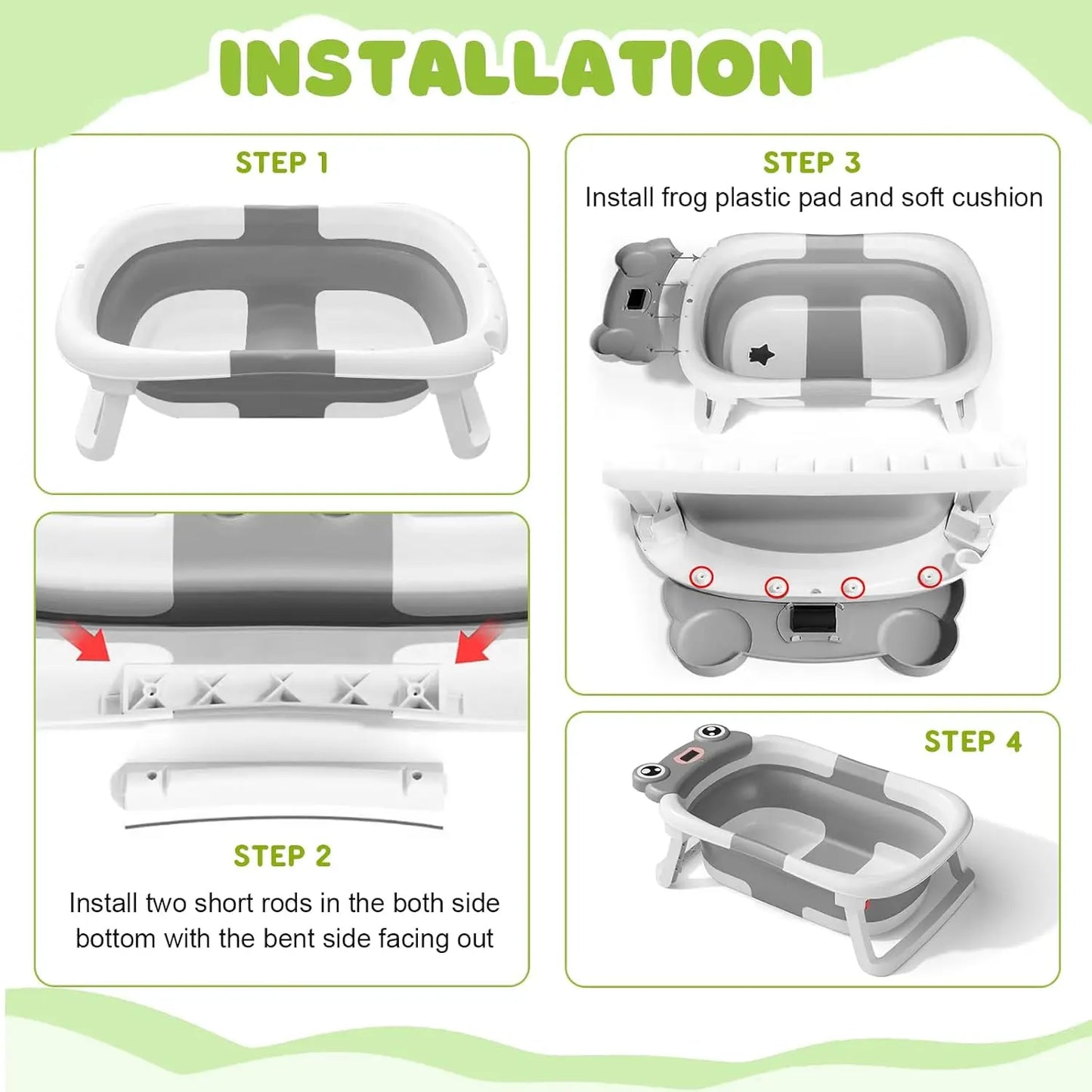 INSTALLATION

STEP 1

STEP 2

Install two short rods in the both side bottom with the bent side facing out

STEP 3

Install frog plastic pad and soft cushion

STEP 4