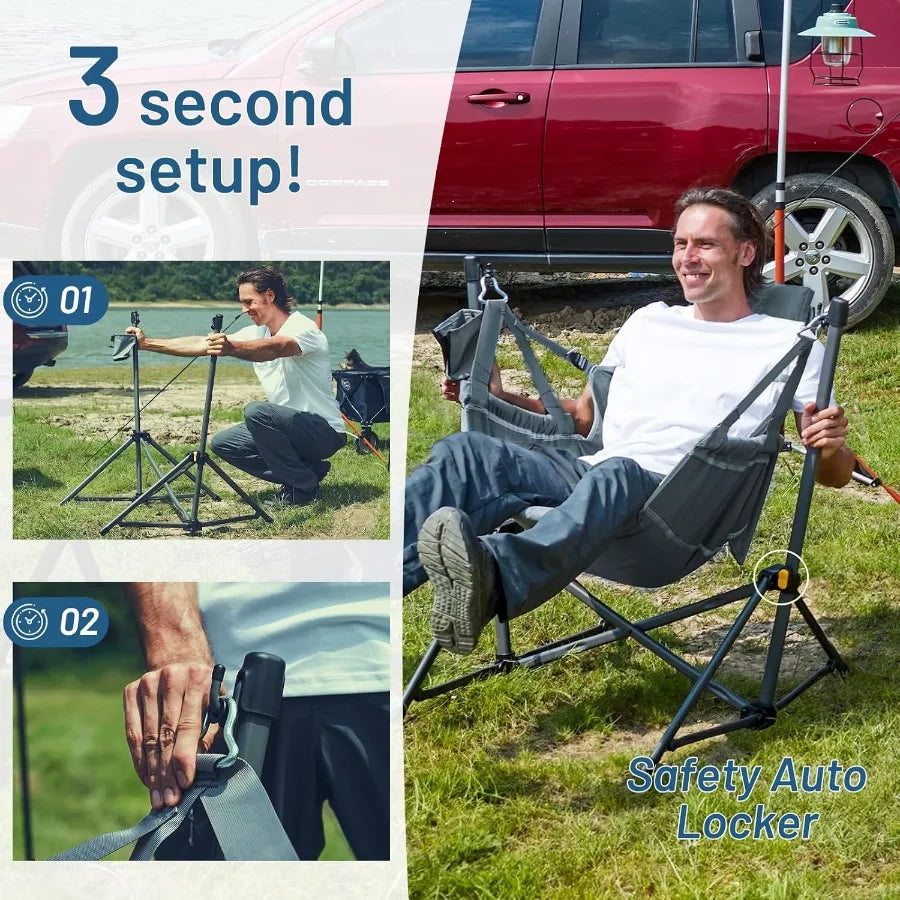 3 second setup!

COMPASS

01

02

Safety Auto Locker