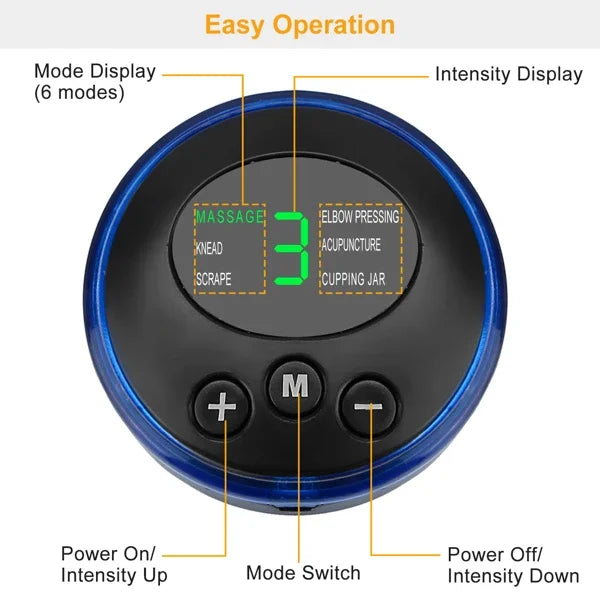 Easy Operation

Mode Display (6 modes)

Intensity Display

MASSAGE
KNEAD
SCRAPE

3

ELBOW PRESSING
ACUPUNCTURE
CUPPING JAR

+
M
−

Power On/ Intensity Up

Mode Switch

Power Off/ Intensity Down